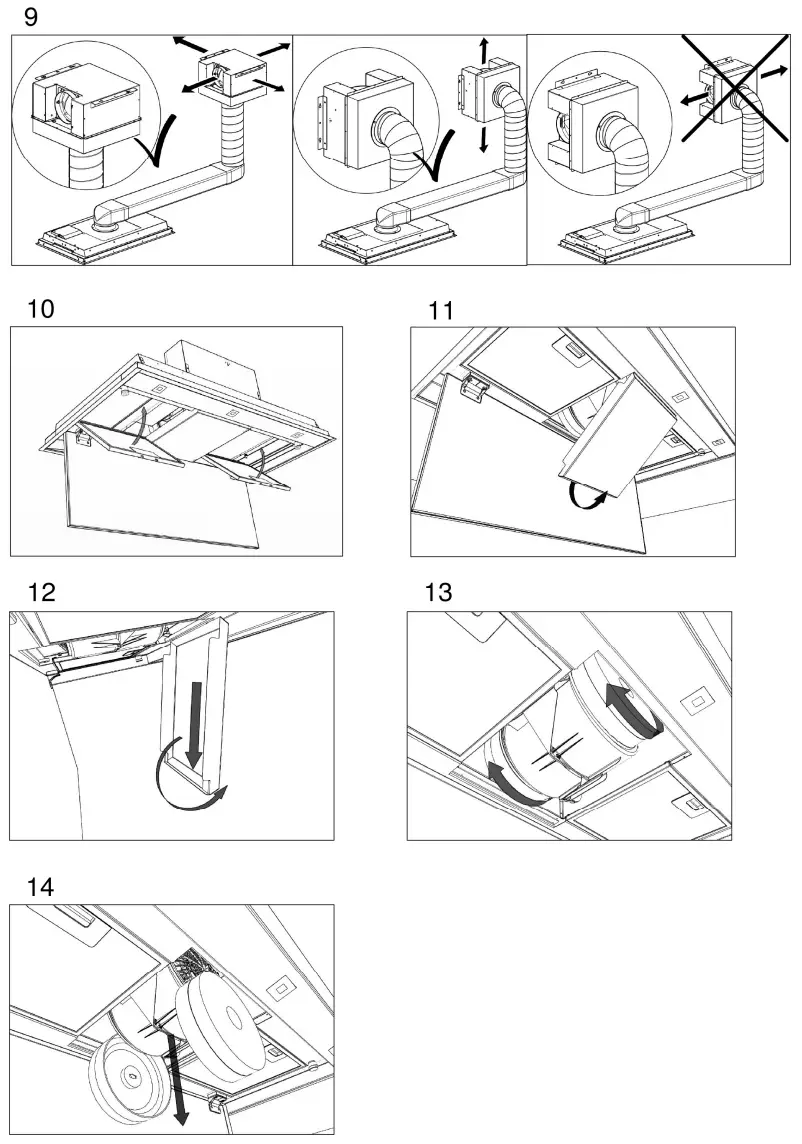 9

10

11

12

13

14