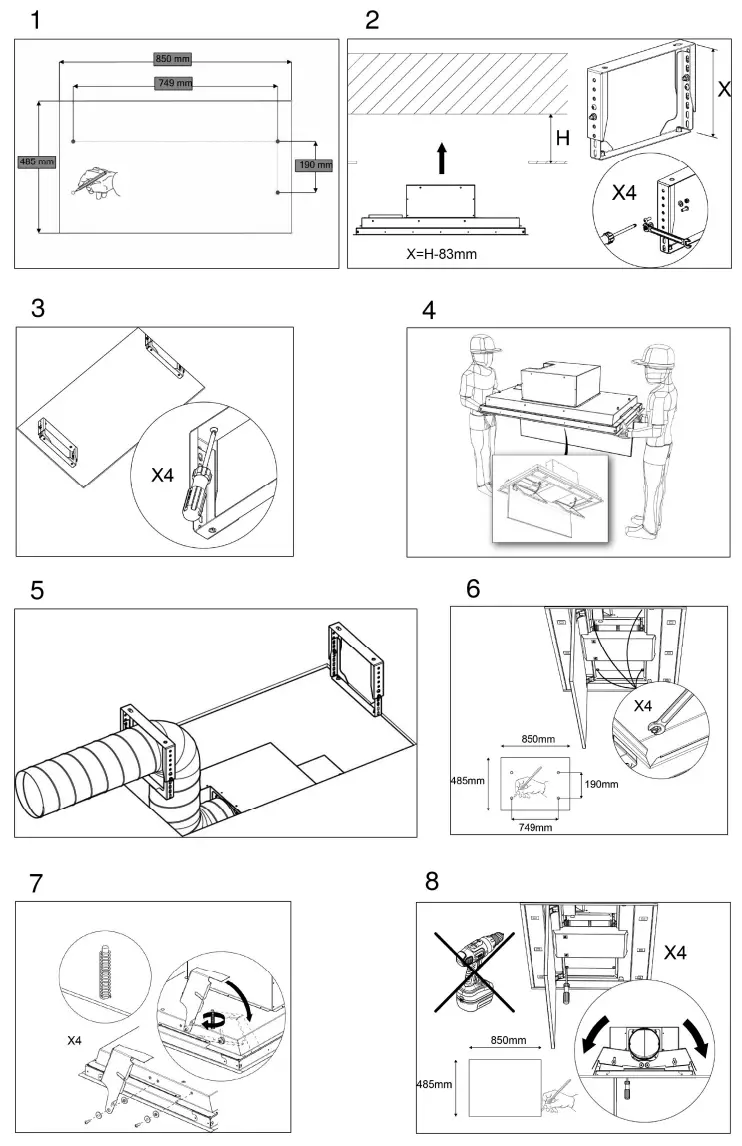 1

850 mm
749 mm
485 mm
190 mm

2

H
X
X4
X=H-83mm

3

X4

4

5

6

X4
850mm
485mm
190mm
749mm

7

X4

8

X4
850mm
485mm