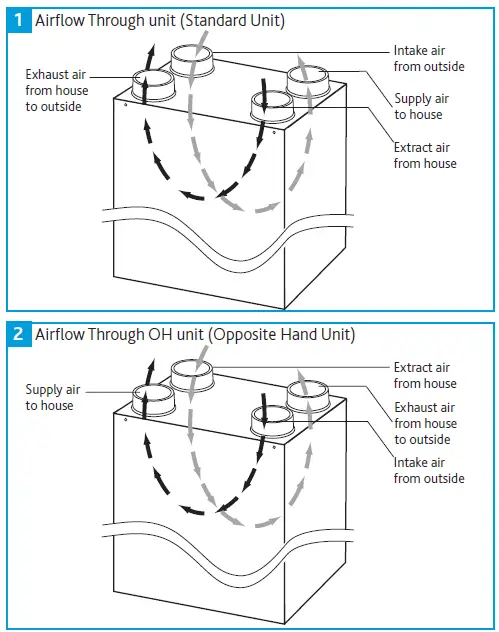 1 Airflow Through unit (Standard Unit)

Exhaust air from house to outside

Intake air from outside

Supply air to house

Extract air from house

2 Airflow Through OH unit (Opposite Hand Unit)

Supply air to house

Extract air from house

Exhaust air from house to outside

Intake air from outside