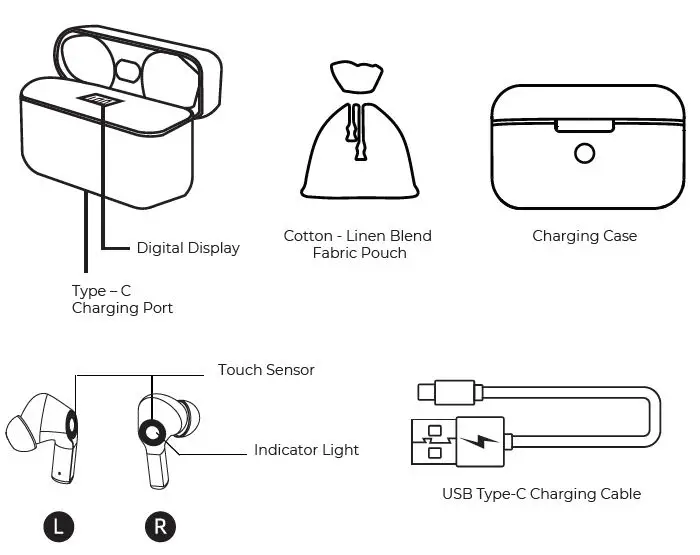 Digital Display

Type – C
Charging Port

Cotton - Linen Blend
Fabric Pouch

Charging Case

Touch Sensor

Indicator Light

L

R

USB Type-C Charging Cable