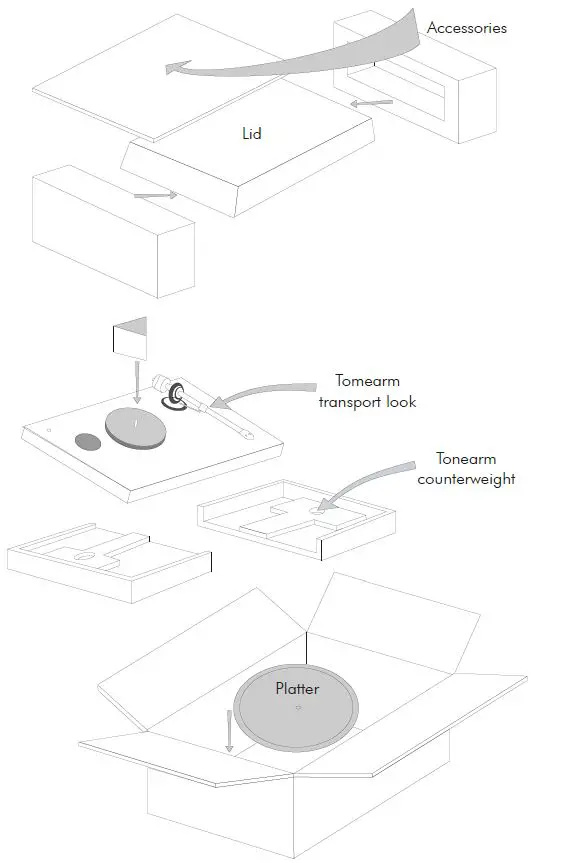 Accessories

Lid

Tomearm transport look

Tonearm counterweight

Platter