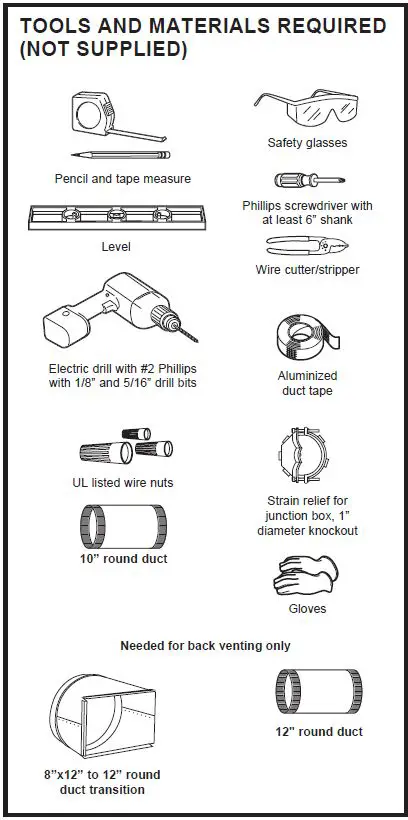 TOOLS AND MATERIALS REQUIRED (NOT SUPPLIED)

Pencil and tape measure

Level

Electric drill with #2 Phillips with 1/8" and 5/16" drill bits

UL listed wire nuts

10" round duct

Safety glasses

Phillips screwdriver with at least 6" shank

Wire cutter/stripper

Aluminized duct tape

Strain relief for junction box, 1" diameter knockout

Gloves

Needed for back venting only

8"x12" to 12" round duct transition

12" round duct