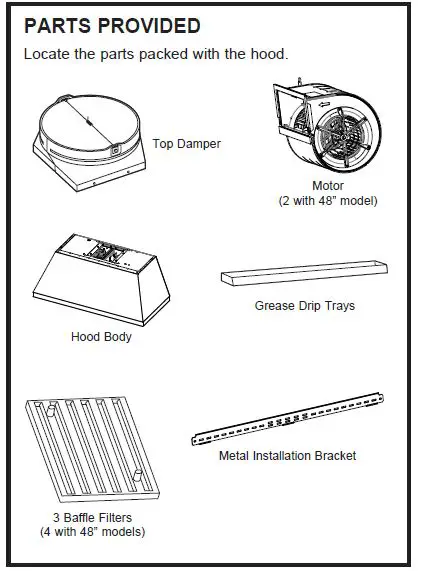 PARTS PROVIDED

Locate the parts packed with the hood.

Top Damper

Motor
(2 with 48" model)

Hood Body

Grease Drip Trays

3 Baffle Filters
(4 with 48" models)

Metal Installation Bracket