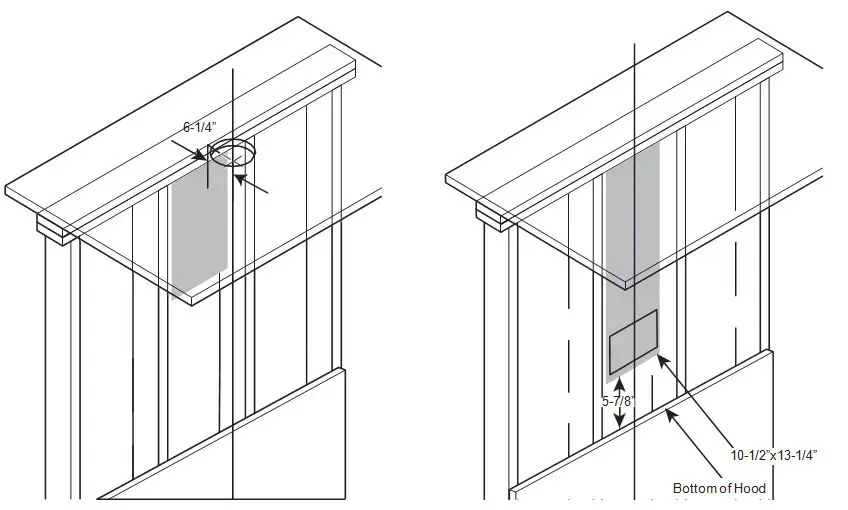 6-1/4"

5-7/8"

10-1/2"x13-1/4"

Bottom of Hood