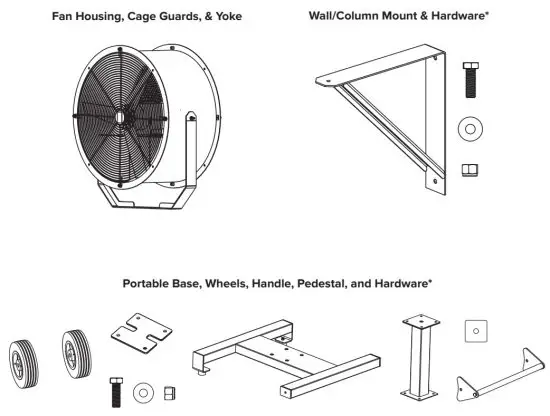 Fan Housing, Cage Guards, & Yoke

Wall/Column Mount & Hardware*

Portable Base, Wheels, Handle, Pedestal, and Hardware*