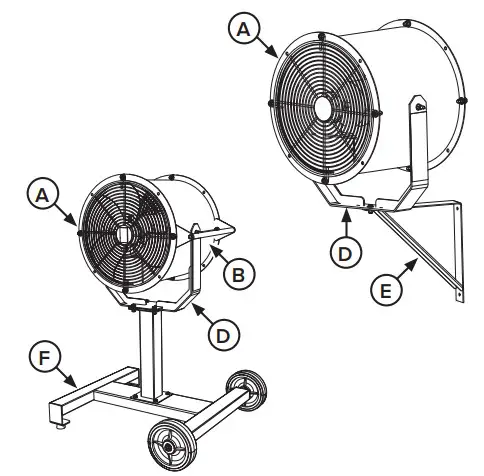 A
A
B
D
D
E
F