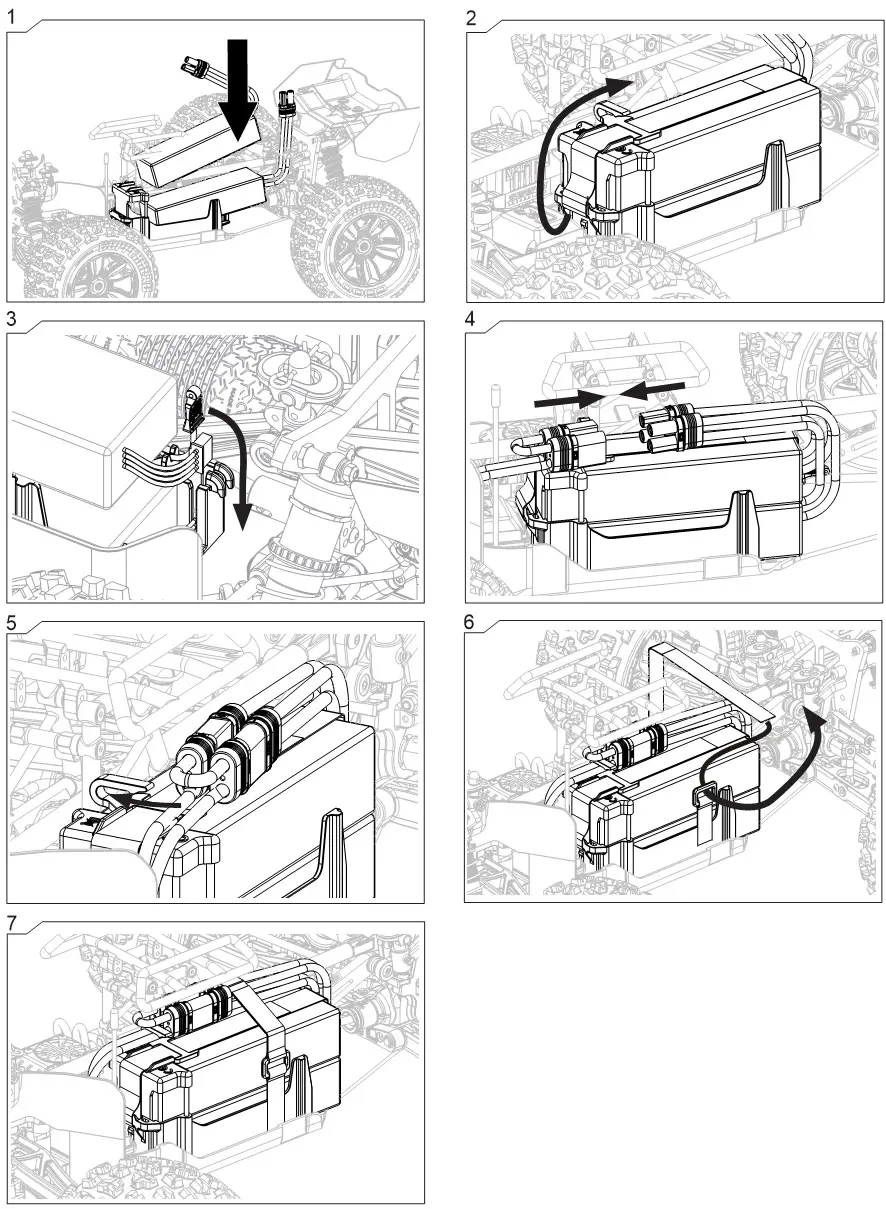 1

2

3

4

5

6

7