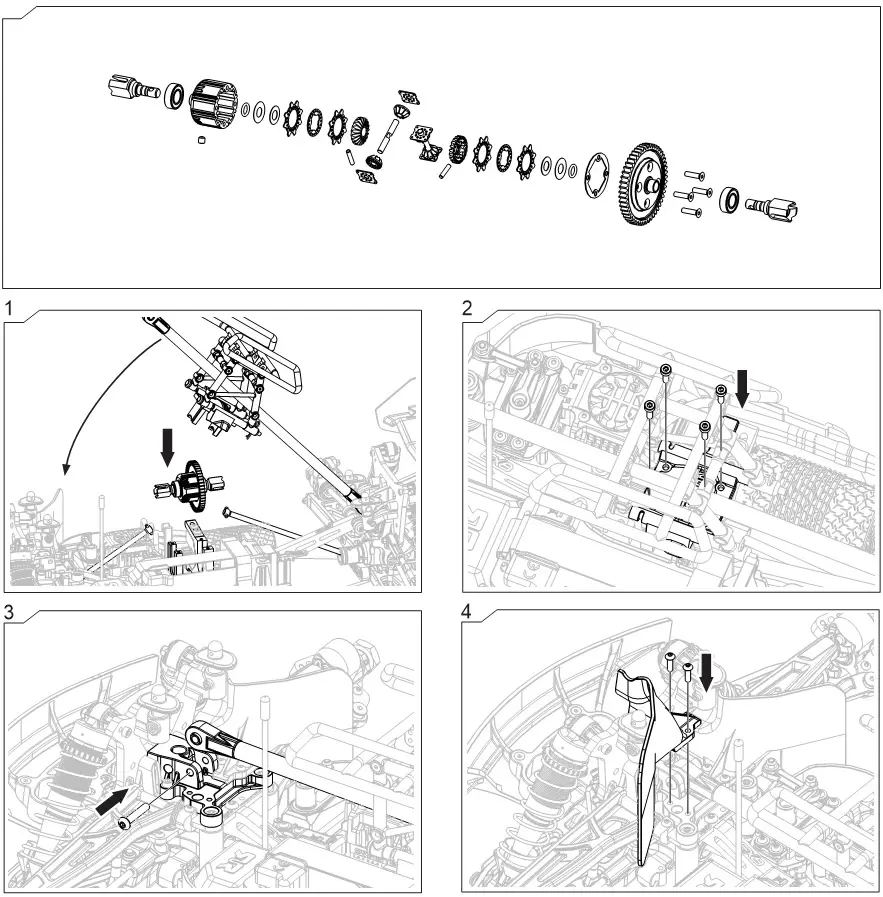 1

2

3

4