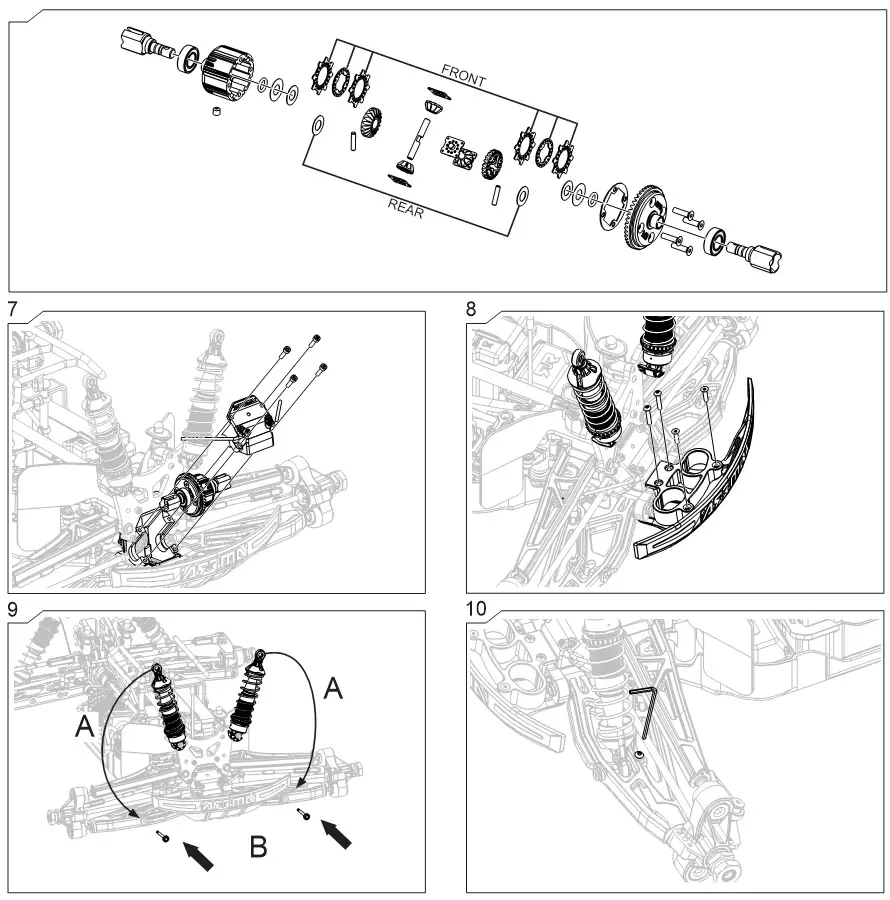 FRONT

REAR

7

8

9

A

A

B

10