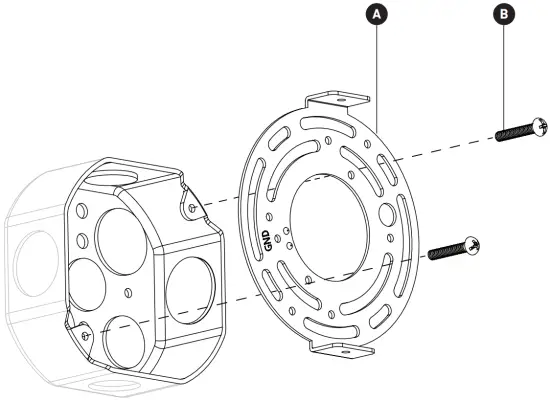 A
B
GND