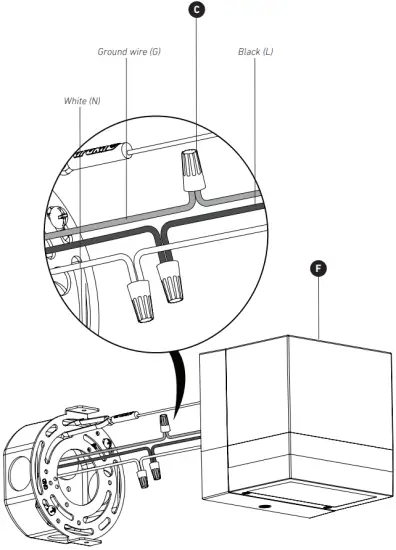 C

Ground wire (G)

Black (L)

White (N)

F