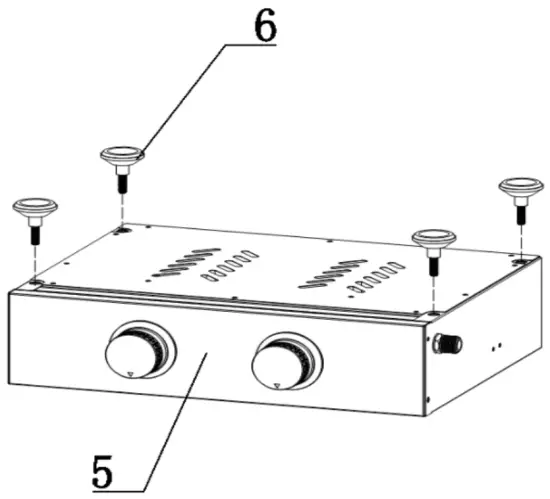 6

5