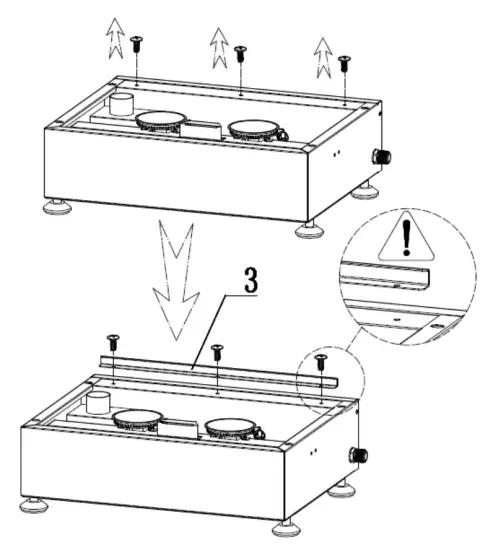 3