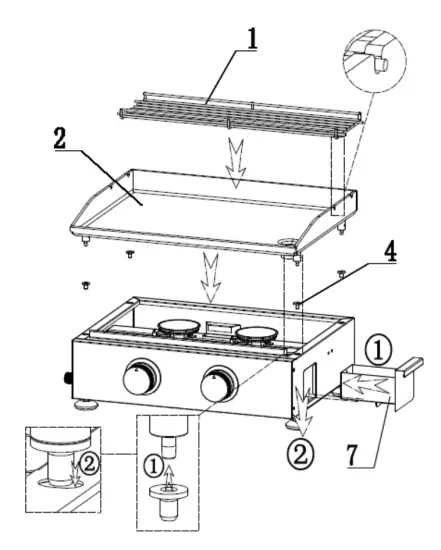 1

2

4

①

②

7

②

①