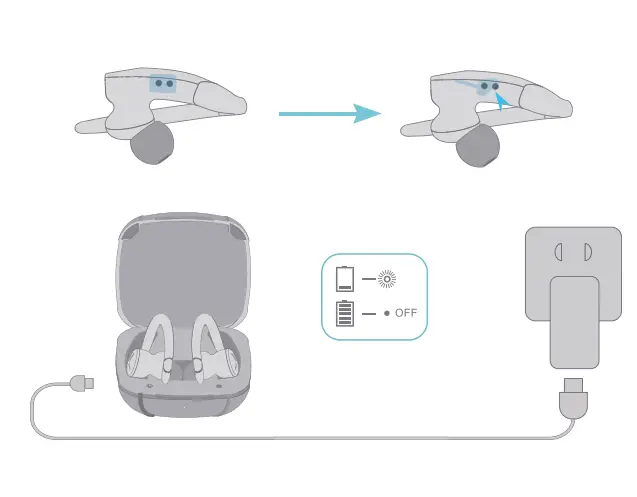 OFF