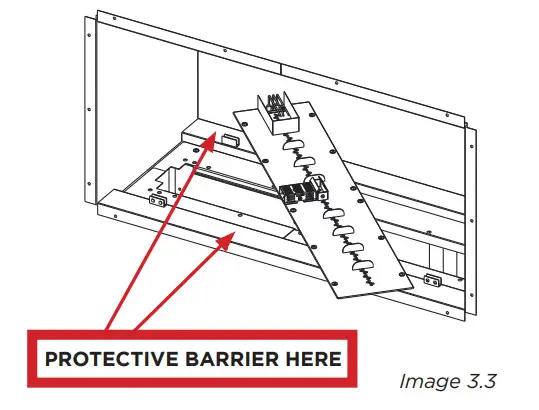 PROTECTIVE BARRIER HERE

Image 3.3