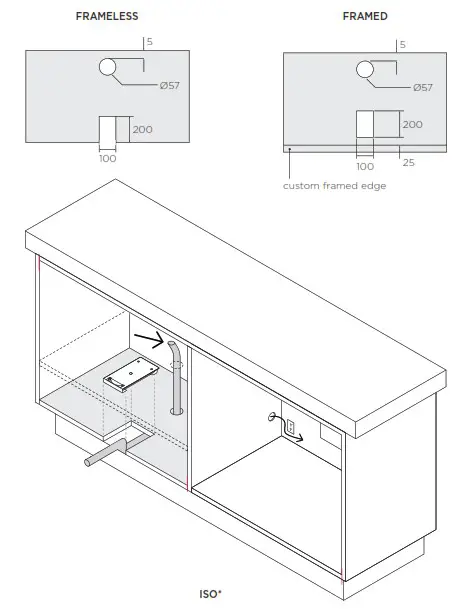 FRAMELESS

5

Ø57

200

100

FRAMED

5

Ø57

200

100

25

custom framed edge

ISO*