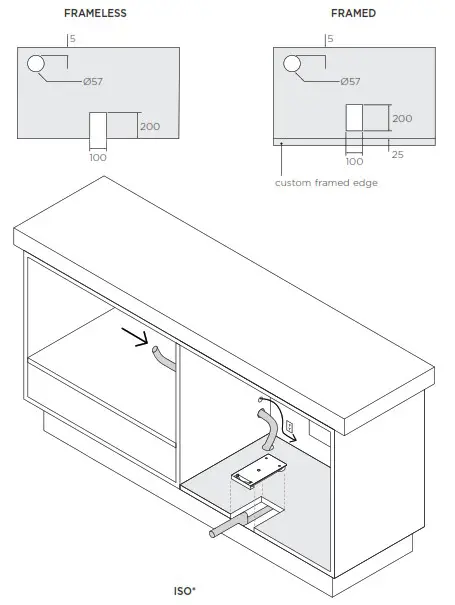 FRAMELESS

5

Ø57

200

100

FRAMED

5

Ø57

200

100

25

custom framed edge

ISO*