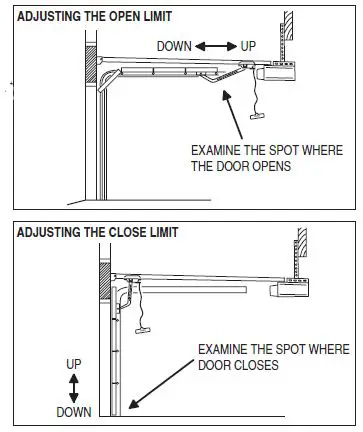 ADJUSTING THE OPEN LIMIT

DOWN UP

EXAMINE THE SPOT WHERE THE DOOR OPENS

ADJUSTING THE CLOSE LIMIT

EXAMINE THE SPOT WHERE DOOR CLOSES

UP

DOWN