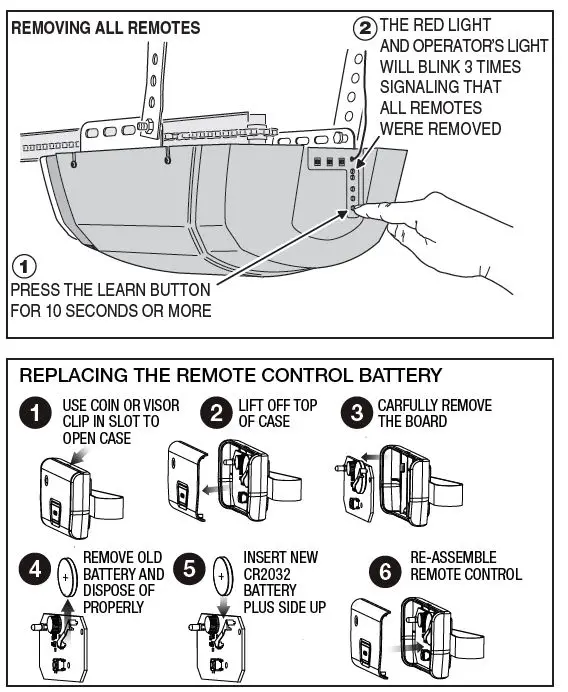 REMOVING ALL REMOTES

2 THE RED LIGHT AND OPERATOR'S LIGHT WILL BLINK 3 TIMES SIGNALING THAT ALL REMOTES WERE REMOVED

1 PRESS THE LEARN BUTTON FOR 10 SECONDS OR MORE

REPLACING THE REMOTE CONTROL BATTERY

1 USE COIN OR VISOR CLIP IN SLOT TO OPEN CASE

2 LIFT OFF TOP OF CASE

3 CARFULLY REMOVE THE BOARD

4 REMOVE OLD BATTERY AND DISPOSE OF PROPERLY

+

5 INSERT NEW CR2032 BATTERY PLUS SIDE UP

+

6 RE-ASSEMBLE REMOTE CONTROL