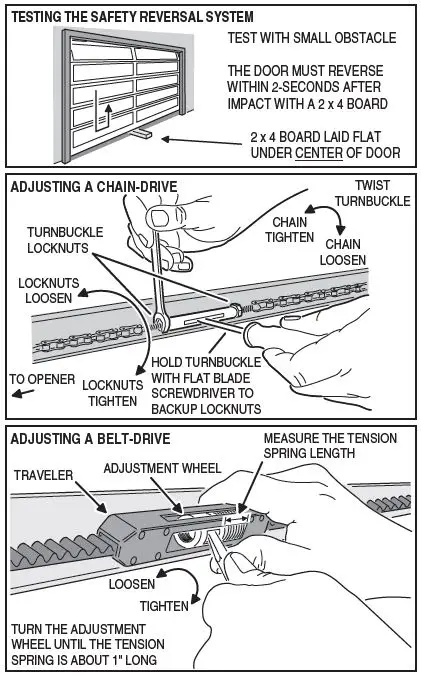 TESTING THE SAFETY REVERSAL SYSTEM

TEST WITH SMALL OBSTACLE

THE DOOR MUST REVERSE WITHIN 2-SECONDS AFTER IMPACT WITH A 2 x 4 BOARD

2 x 4 BOARD LAID FLAT UNDER CENTER OF DOOR

ADJUSTING A CHAIN-DRIVE

TWIST TURNBUCKLE

CHAIN TIGHTEN

CHAIN LOOSEN

TURNBUCKLE LOCKNUTS

LOCKNUTS LOOSEN

TO OPENER

LOCKNUTS TIGHTEN

HOLD TURNBUCKLE WITH FLAT BLADE SCREWDRIVER TO BACKUP LOCKNUTS

ADJUSTING A BELT-DRIVE

MEASURE THE TENSION SPRING LENGTH

TRAVELER

ADJUSTMENT WHEEL

LOOSEN

TIGHTEN

TURN THE ADJUSTMENT WHEEL UNTIL THE TENSION SPRING IS ABOUT 1" LONG