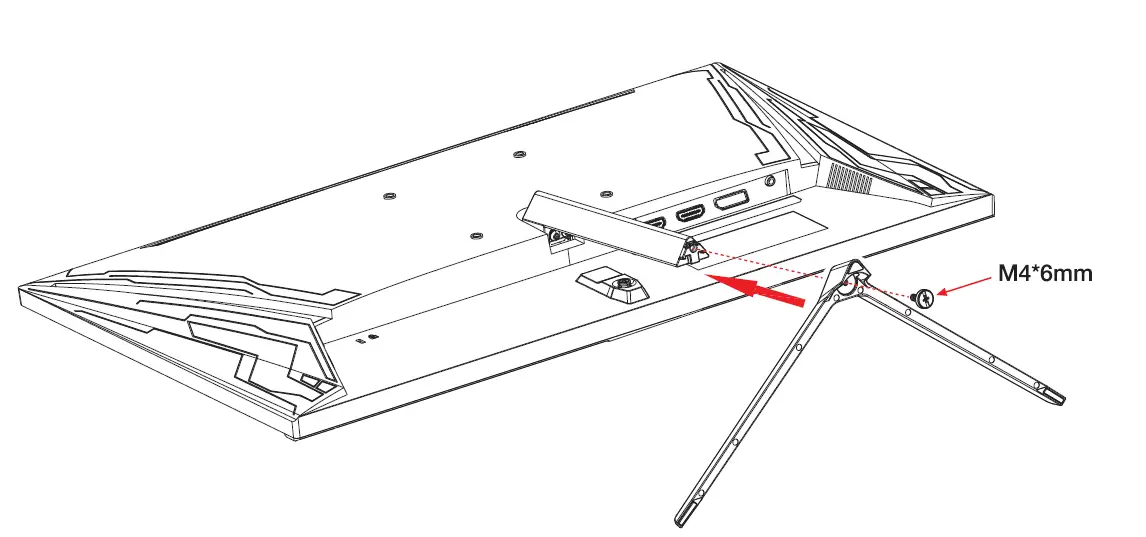 M4*6mm