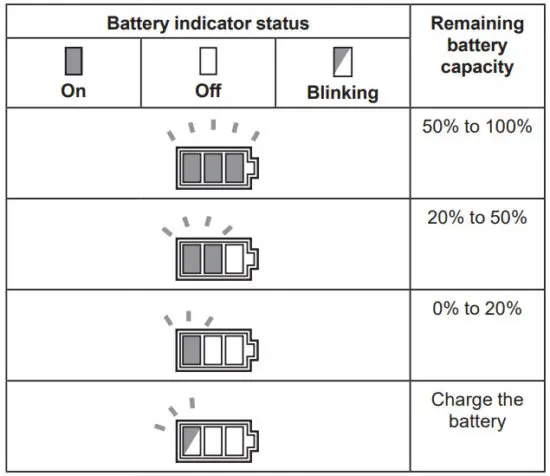 | Battery indicator status | | | Remaining battery capacity |
|---|---|---|---|
| On | Off | Blinking | |
| | | | 50% to 100% |
| | | | 20% to 50% |
| | | | 0% to 20% |
| | | | Charge the battery |