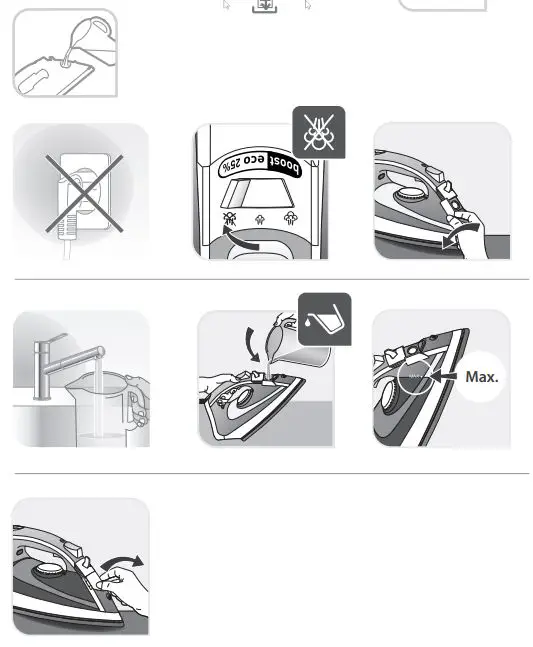 boost eco 25%

Max.