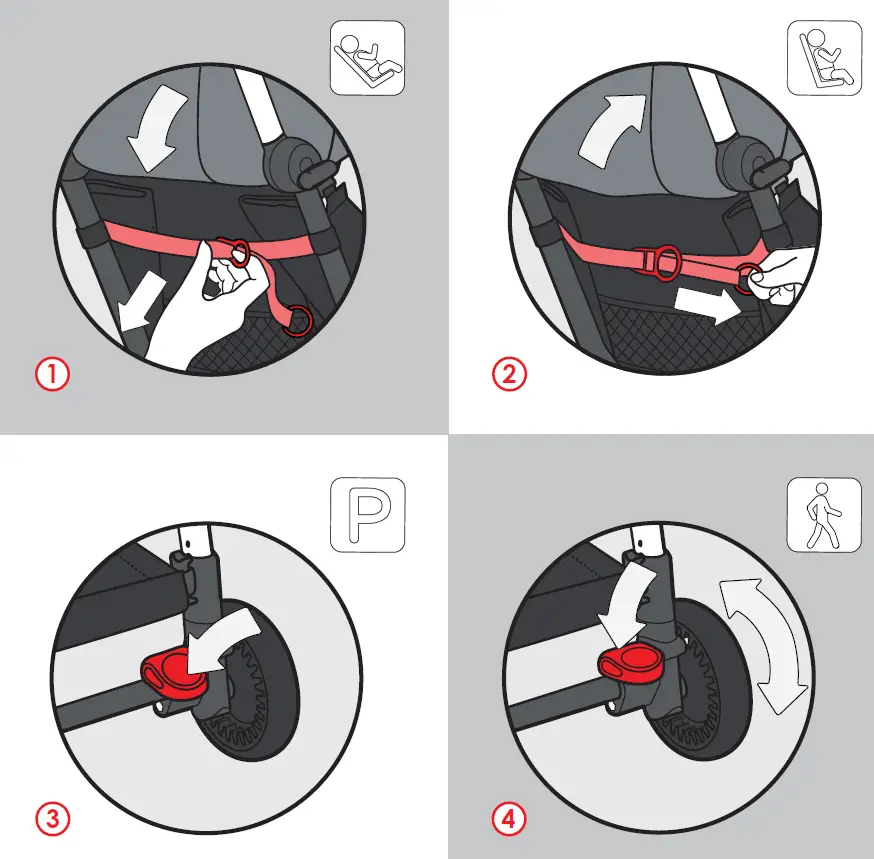 1

2

P

3

4