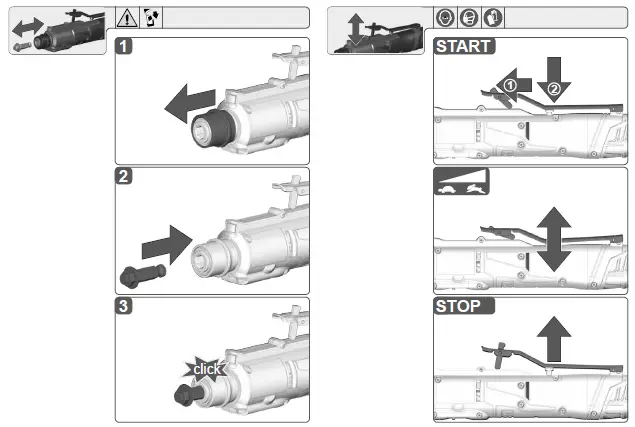 1

2

3

click

START

1

2

STOP