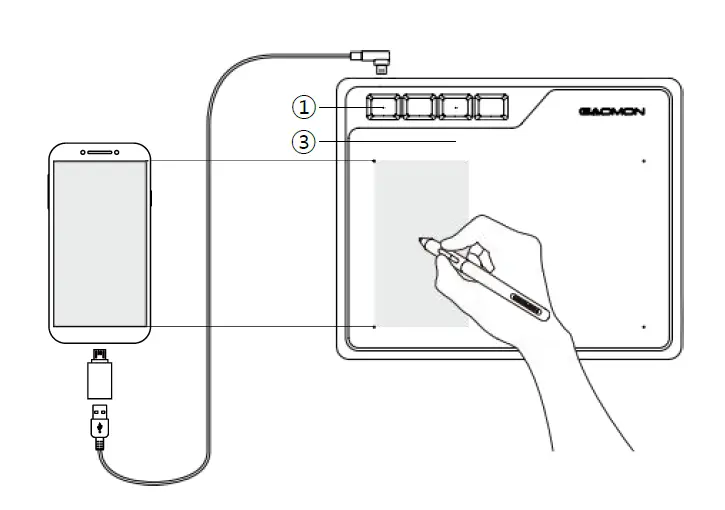 ①
③
GAOMON