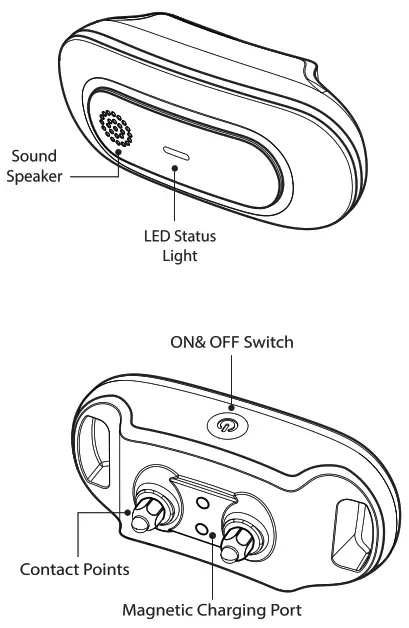 Sound Speaker

LED Status Light

ON& OFF Switch

Contact Points

Magnetic Charging Port