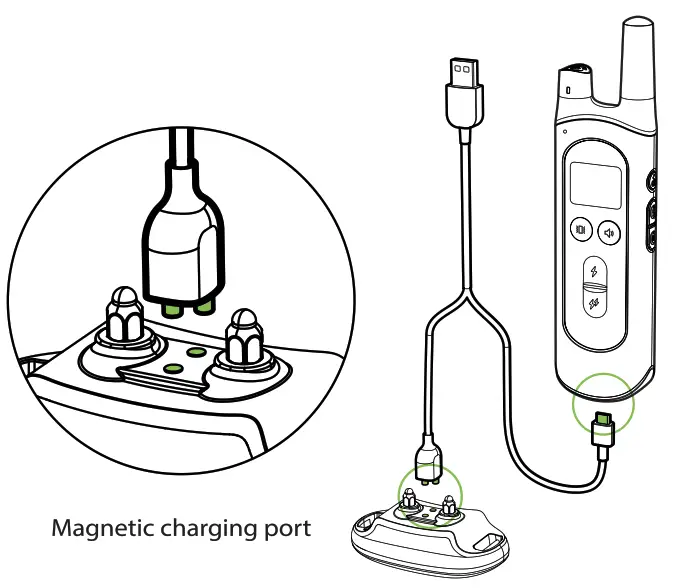 Magnetic charging port