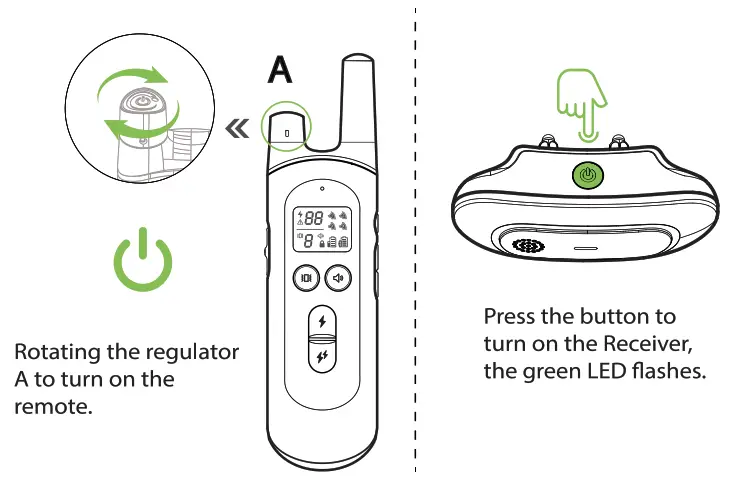 A

88

8

Rotating the regulator A to turn on the remote.

Press the button to turn on the Receiver, the green LED flashes.