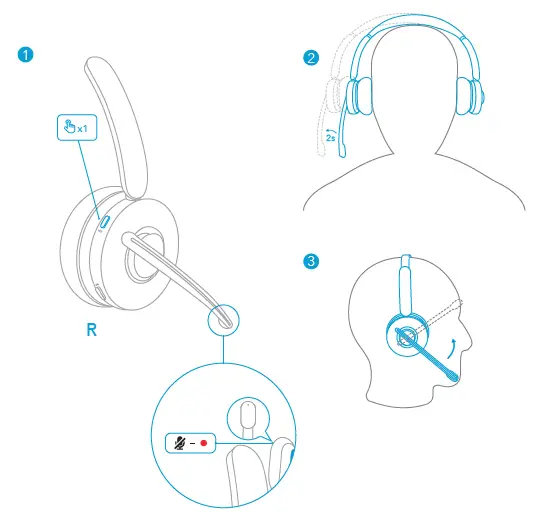 1

x1

R

–

2

2s

3