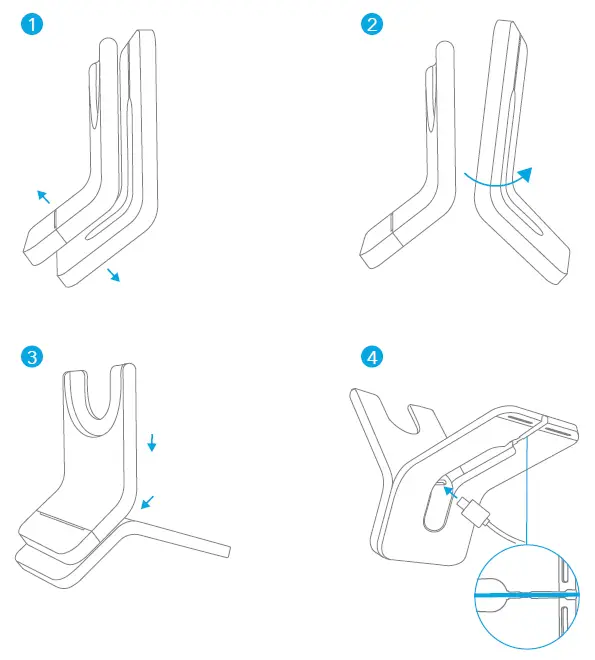 1

2

3

4