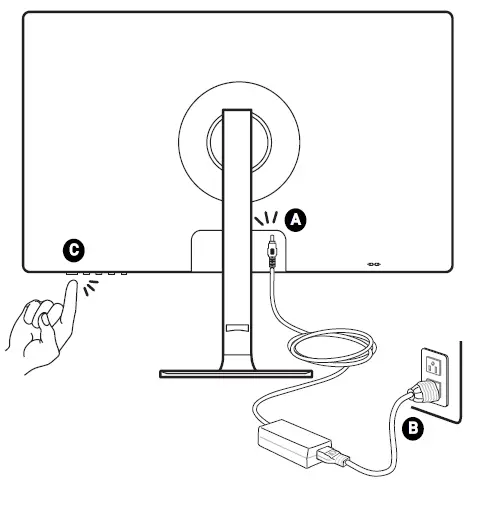 A

C

B