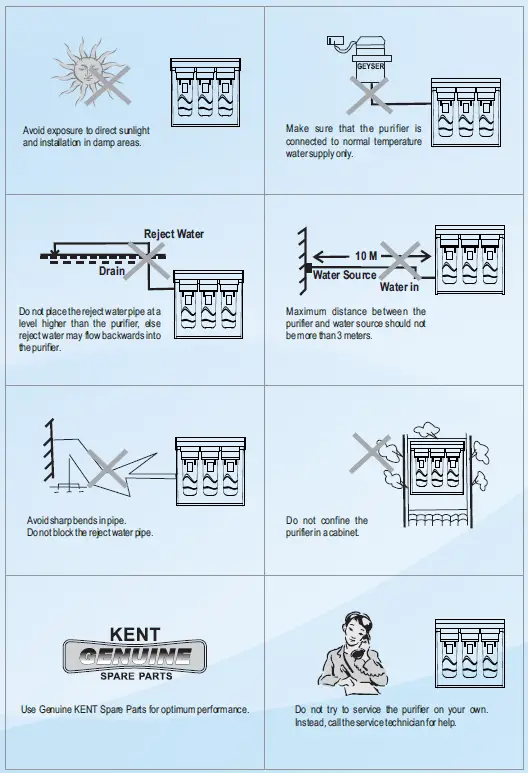 Avoid exposure to direct sunlight and installation in damp areas.

GEYSER

Make sure that the purifier is connected to normal temperature water supply only.

Reject Water

Drain

Do not place the reject water pipe at a level higher than the purifier, else reject water may flow backwards into the purifier.

10 M

Water Source

Water in

Maximum distance between the purifier and water source should not be more than 3 meters.

Avoid sharp bends in pipe.
Do not block the reject water pipe.

Do not confine the purifier in a cabinet.

KENT
GENUINE
SPARE PARTS

Use Genuine KENT Spare Parts for optimum performance.

Do not try to service the purifier on your own. Instead, call the service technician for help.