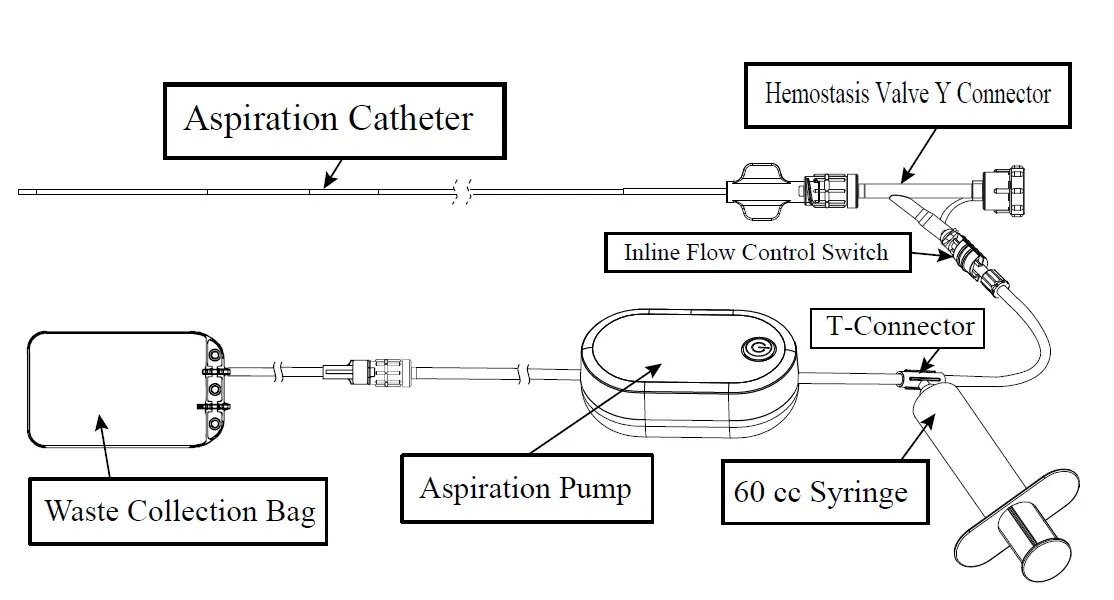 Aspiration Catheter

Hemostasis Valve Y Connector

Inline Flow Control Switch

T-Connector

Waste Collection Bag

Aspiration Pump

60 cc Syringe