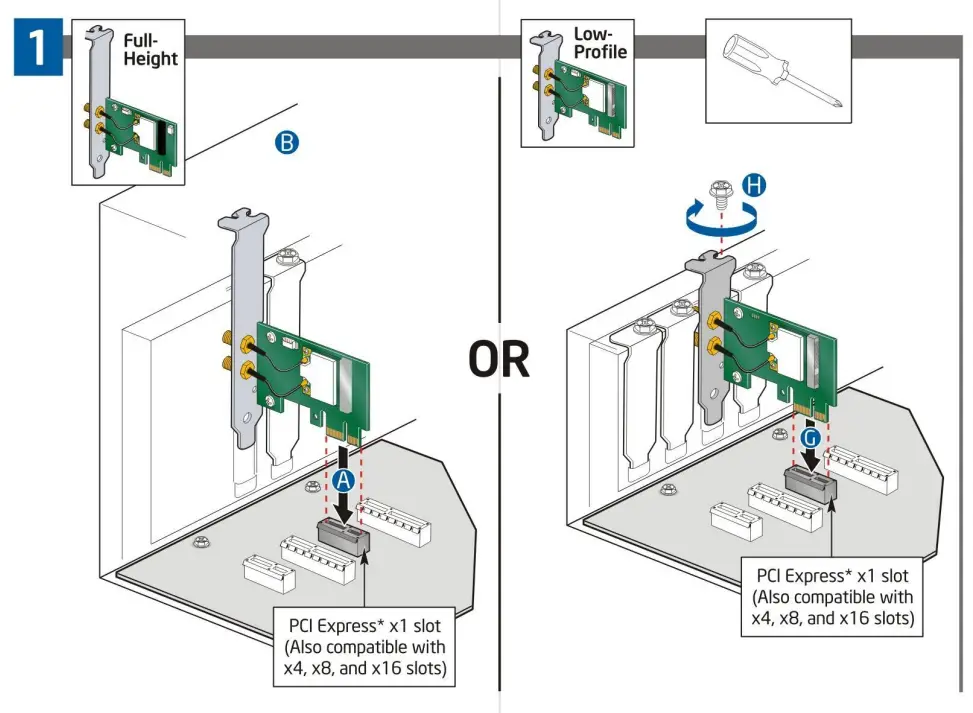 1

Full-Height

B

A

PCI Express* x1 slot (Also compatible with x4, x8, and x16 slots)

OR

Low-Profile

H

G

PCI Express* x1 slot (Also compatible with x4, x8, and x16 slots)