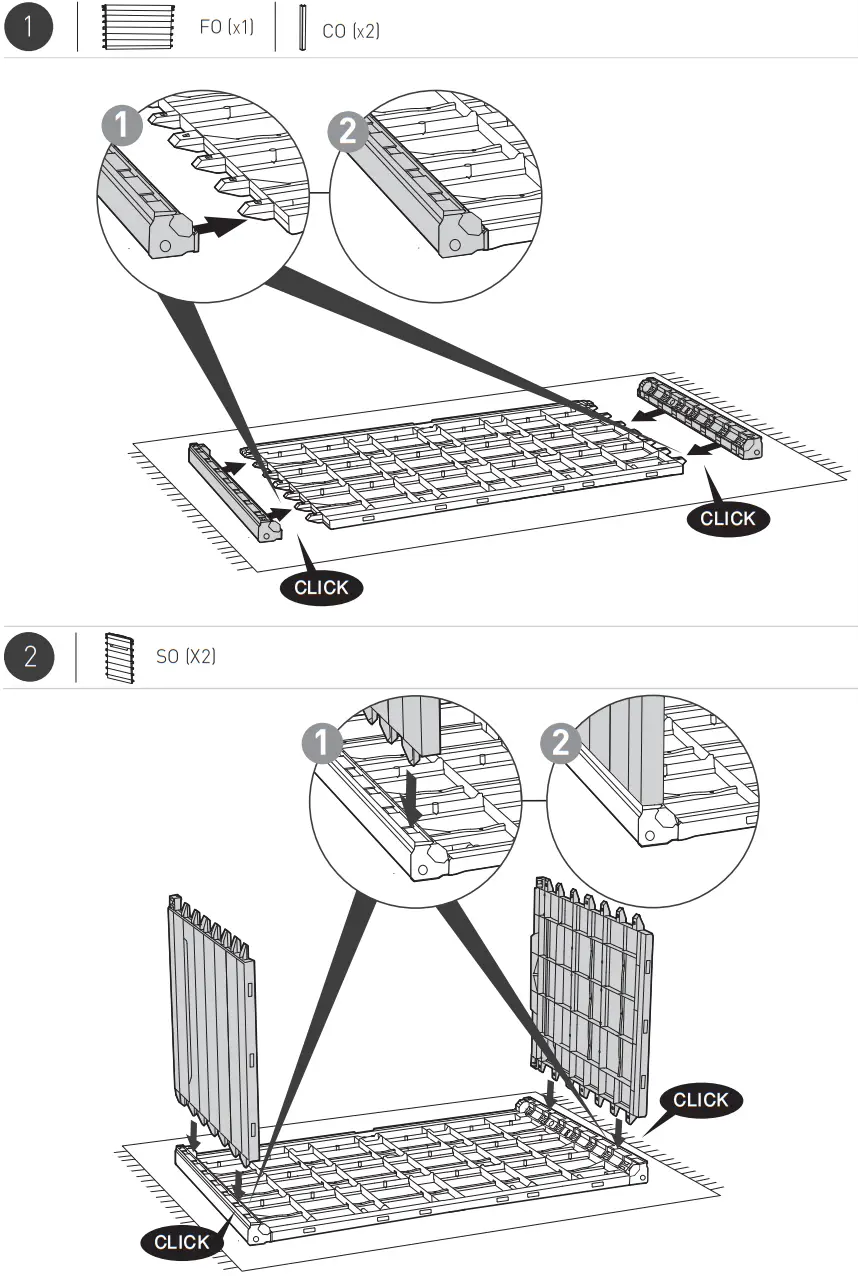 1

FO (x1)

CO (x2)

1

2

CLICK

CLICK

2

SO (X2)

1

2

CLICK

CLICK