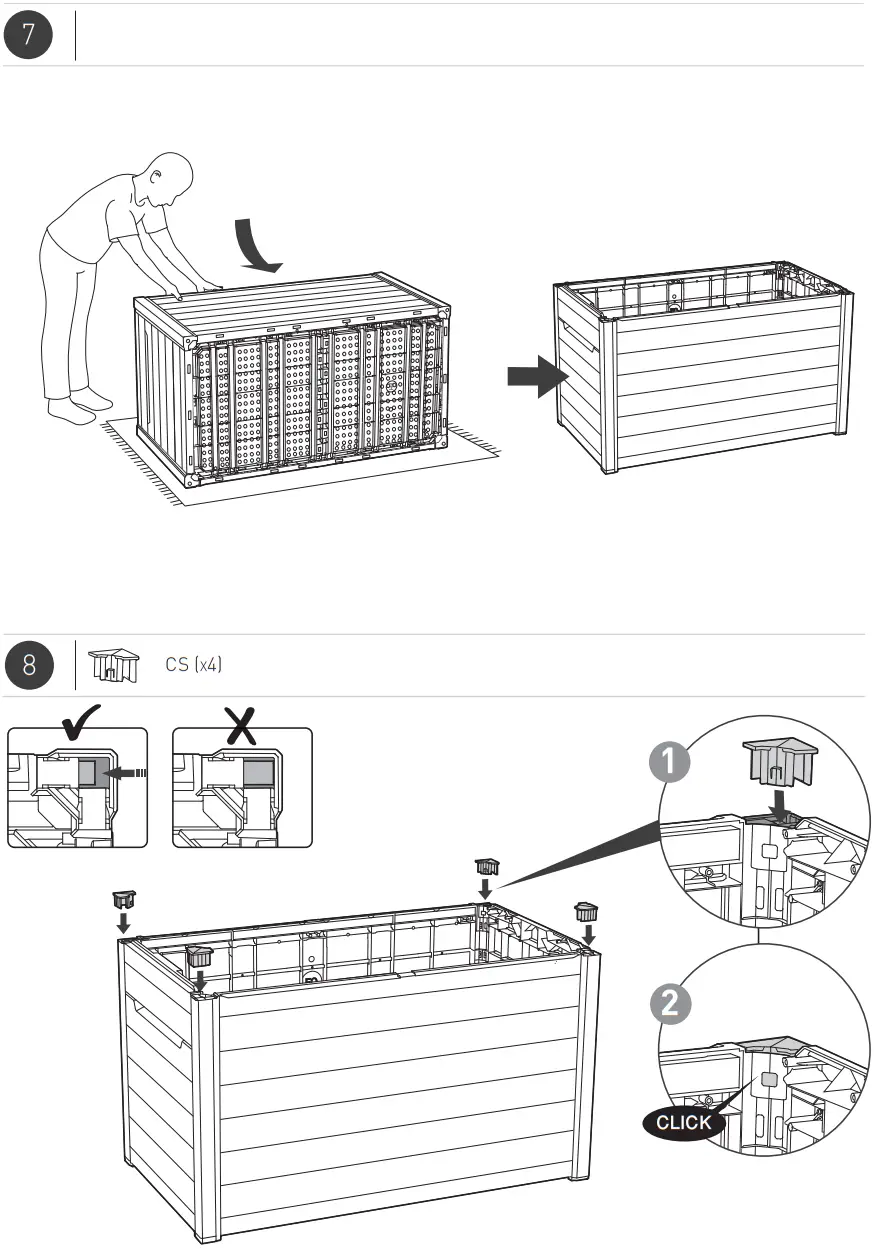 7

8

CS (x4)

1

2

CLICK