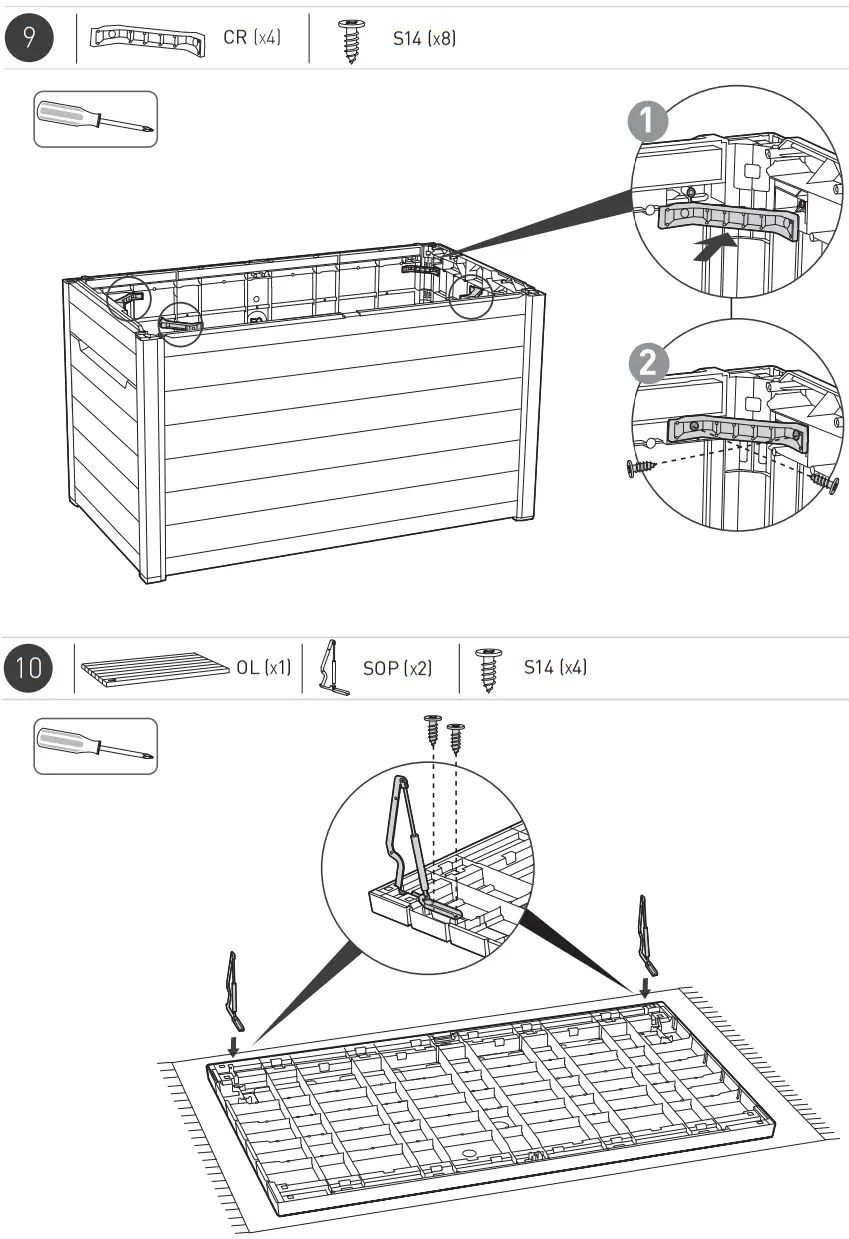 9
CR (x4)
S14 (x8)
1
2
10
OL (x1)
SOP (x2)
S14 (x4)