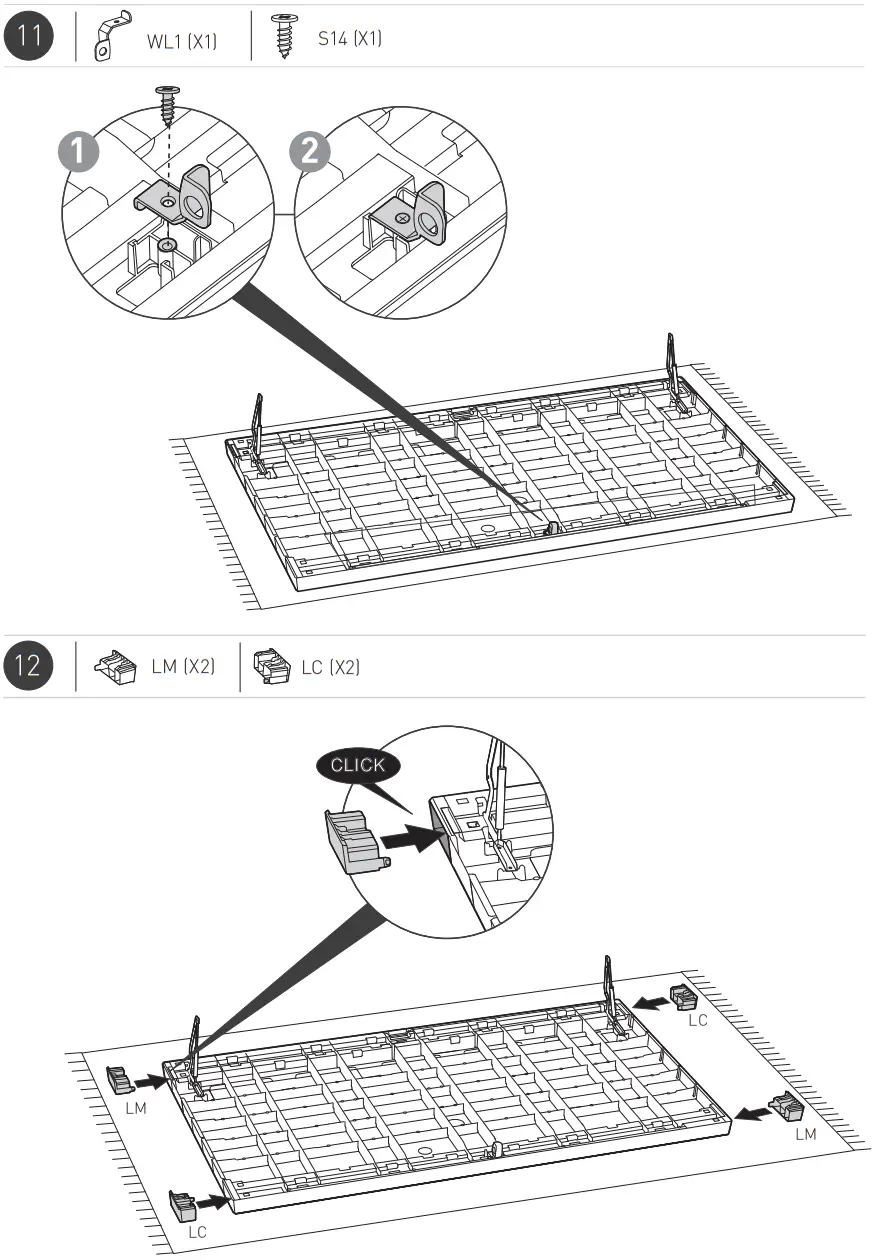 11

WL1 (X1)

S14 (X1)

1

2

12

LM (X2)

LC (X2)

CLICK

LC

LM

LM

LC