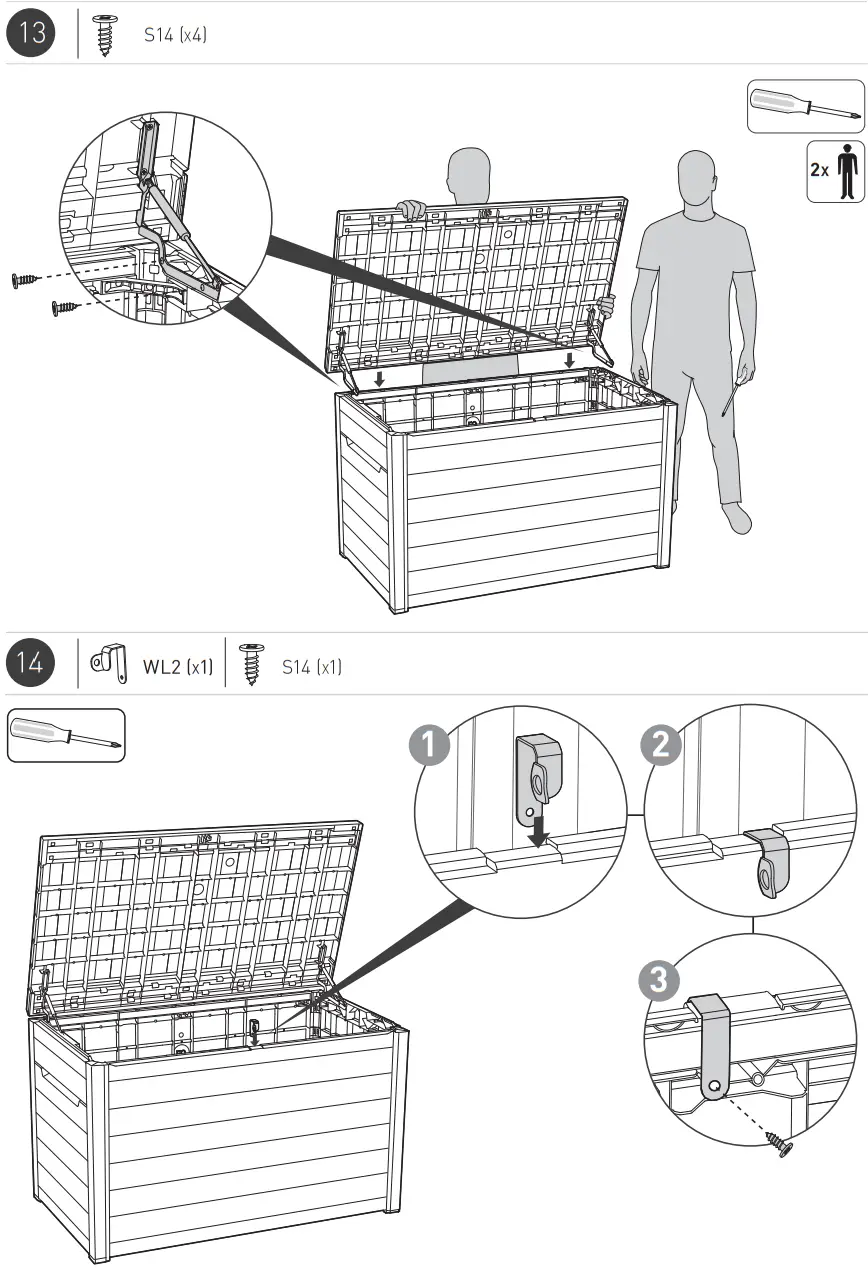 13

S14 (x4)

2x

14

WL2 (x1)

S14 (x1)

1

2

3