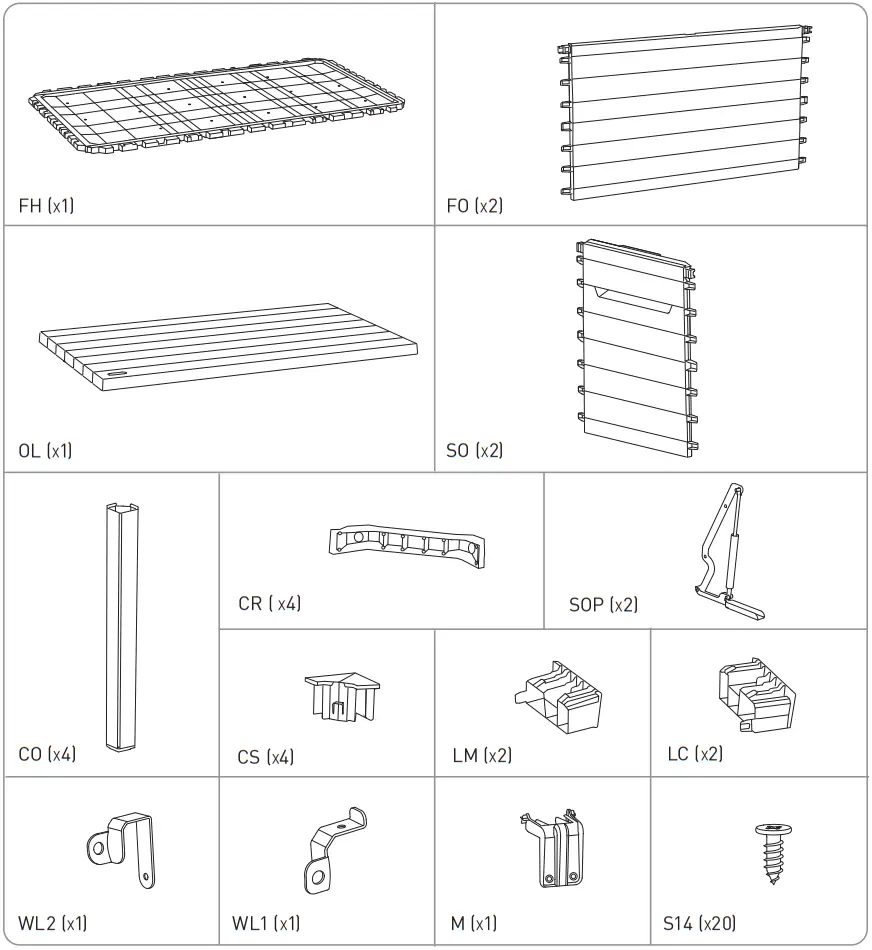 FH (x1)

FO (x2)

OL (x1)

SO (x2)

CO (x4)

CR ( x4)

SOP (x2)

CS (x4)

LM (x2)

LC (x2)

WL2 (x1)

WL1 (x1)

M (x1)

S14 (x20)