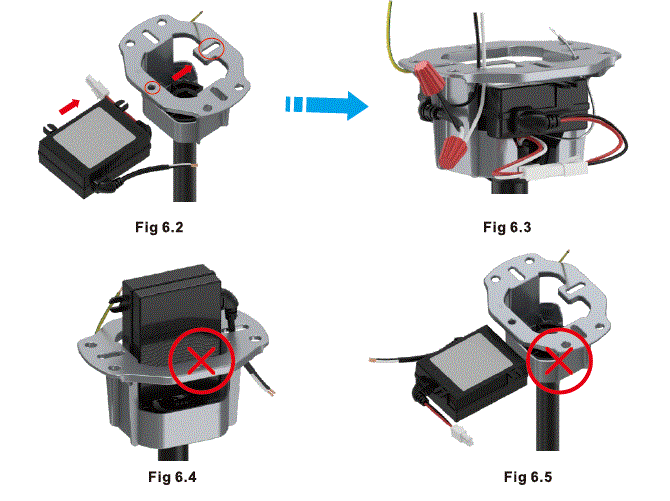 Fig 6.2

Fig 6.3

Fig 6.4

Fig 6.5