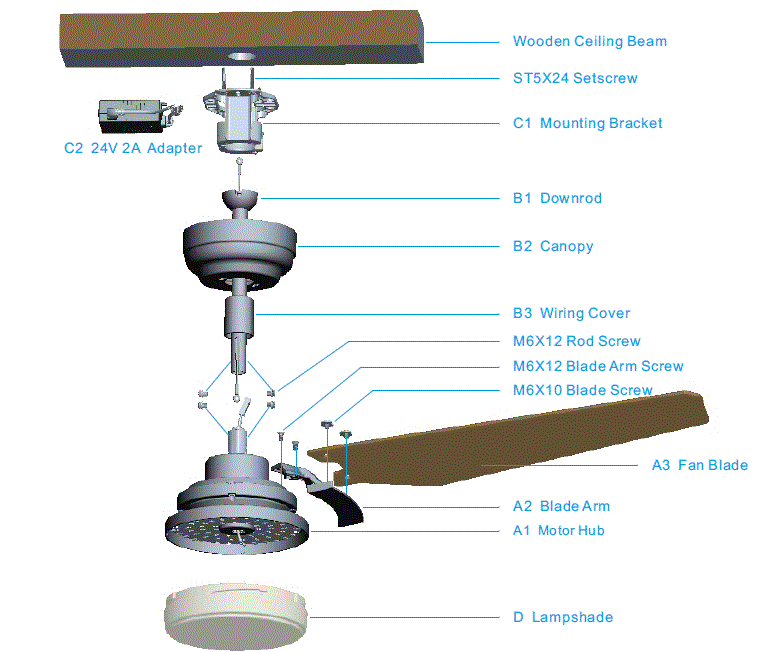 Wooden Ceiling Beam
ST5X24 Setscrew
C1 Mounting Bracket
C2 24V 2A Adapter
B1 Downrod
B2 Canopy
B3 Wiring Cover
M6X12 Rod Screw
M6X12 Blade Arm Screw
M6X10 Blade Screw
A3 Fan Blade
A2 Blade Arm
A1 Motor Hub
D Lampshade