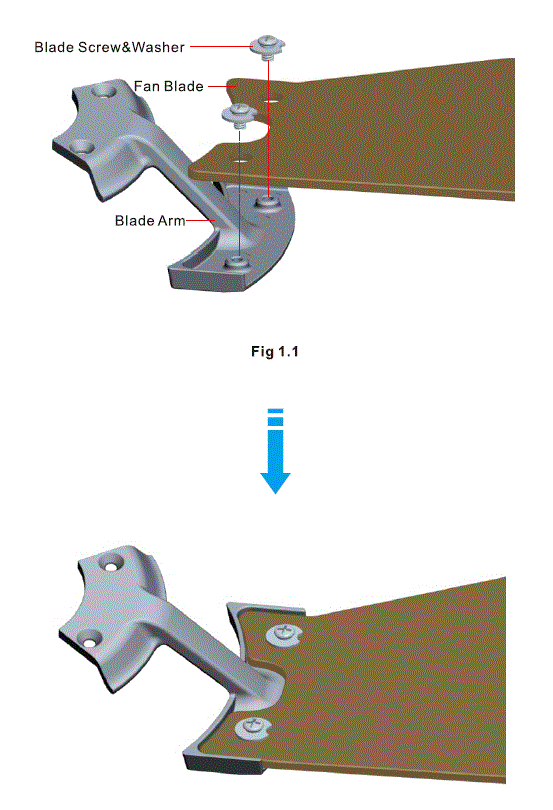 Blade Screw&Washer

Fan Blade

Blade Arm

Fig 1.1