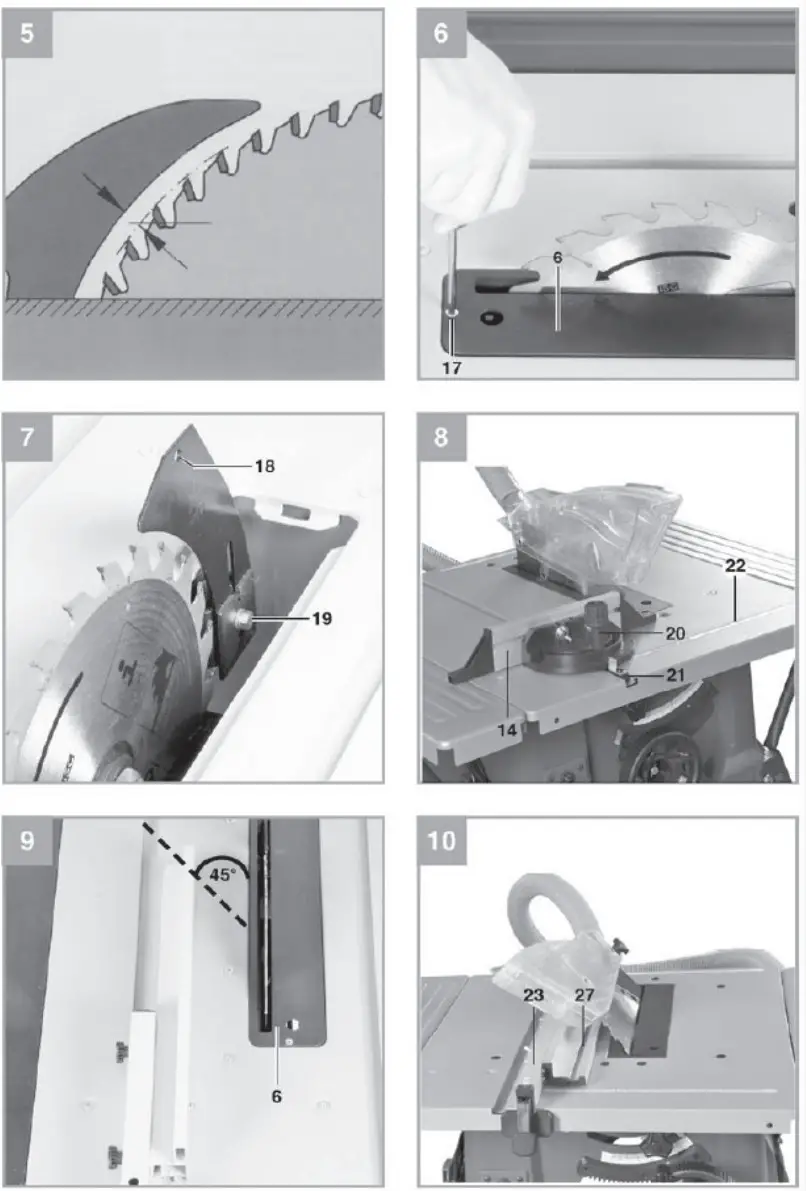 5

6

6

17

7

18

19

8

22

20

21

14

9

45°

6

10

23

27